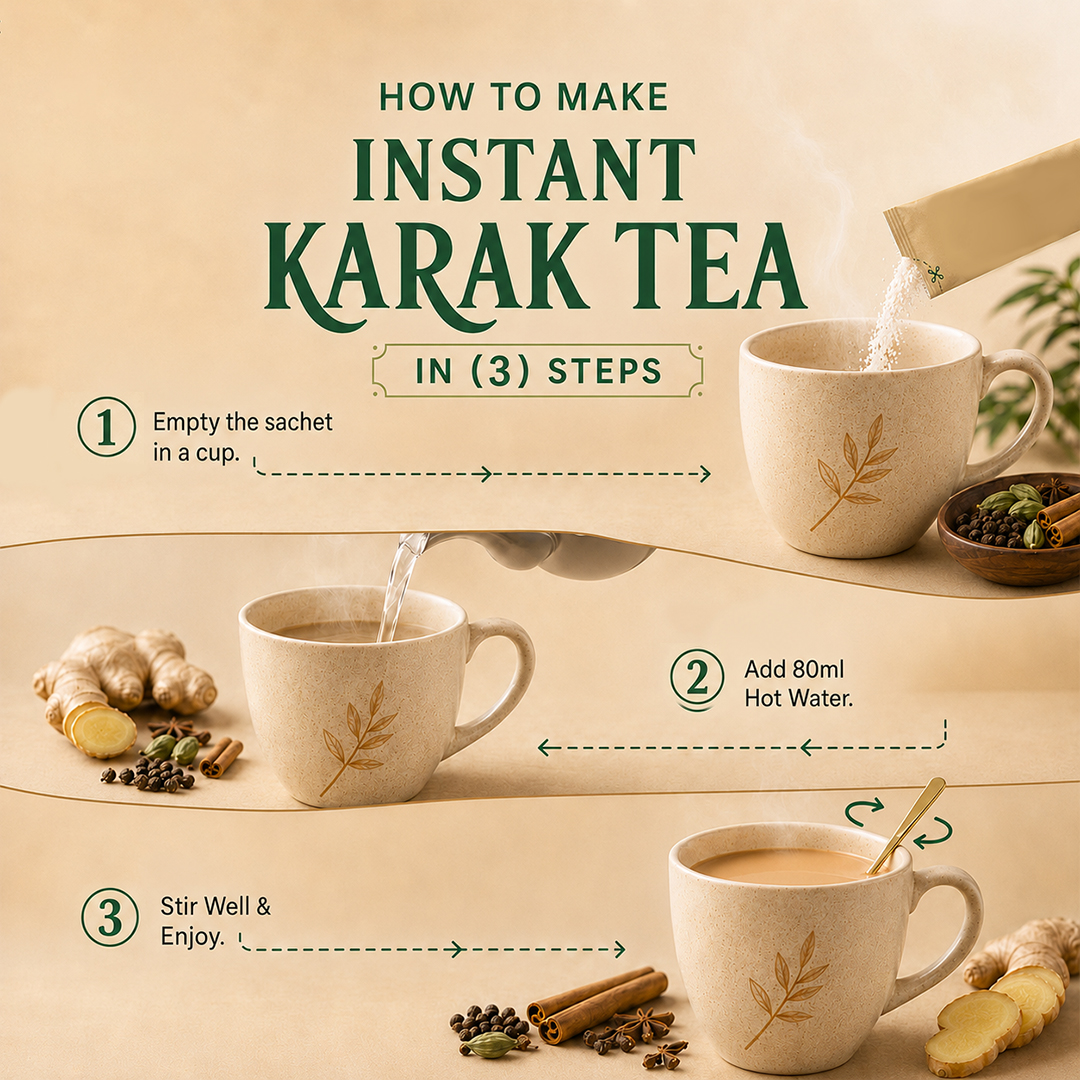 HOW TO MAKE
INSTANT
KARAK TEA
IN (3) STEPS

1 Empty the sachet in a cup.

2 Add 80ml Hot Water.

3 Stir Well & Enjoy.