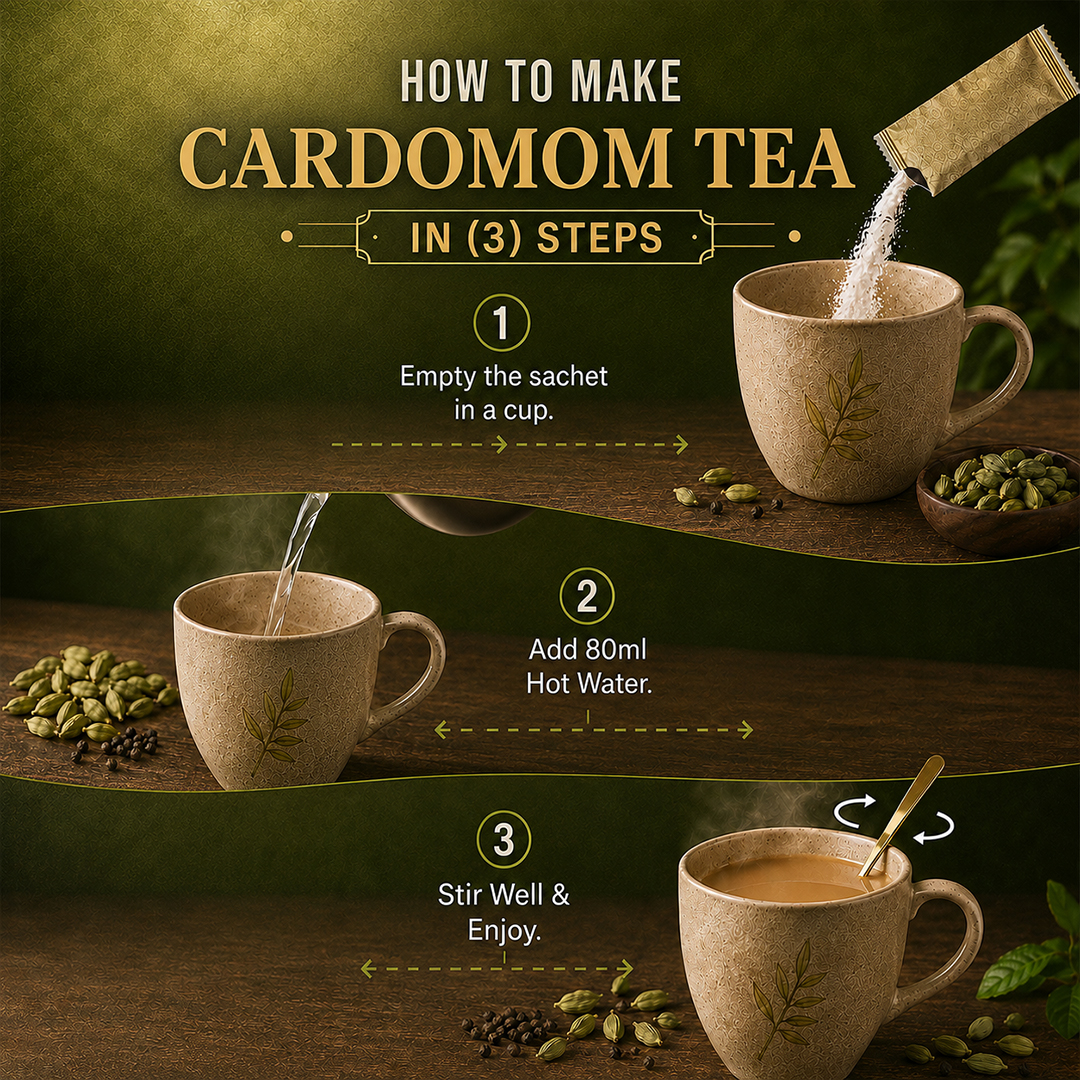 HOW TO MAKE
CARDOMOM TEA
IN (3) STEPS

1
Empty the sachet in a cup.

2
Add 80ml Hot Water.

3
Stir Well & Enjoy.